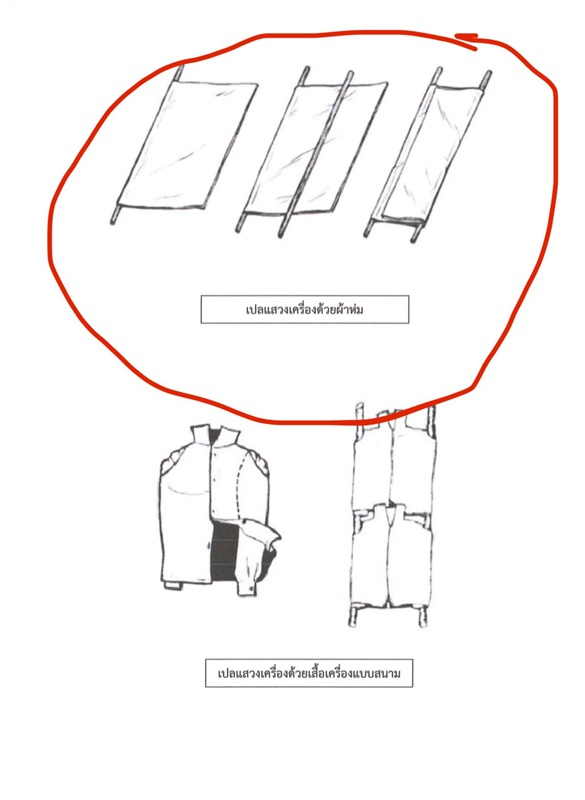 เปลแสวงเครื่องด้วยผ้าห่ม

เปลแสวงเครื่องด้วยเสื้อเครื่องแบบสนาม